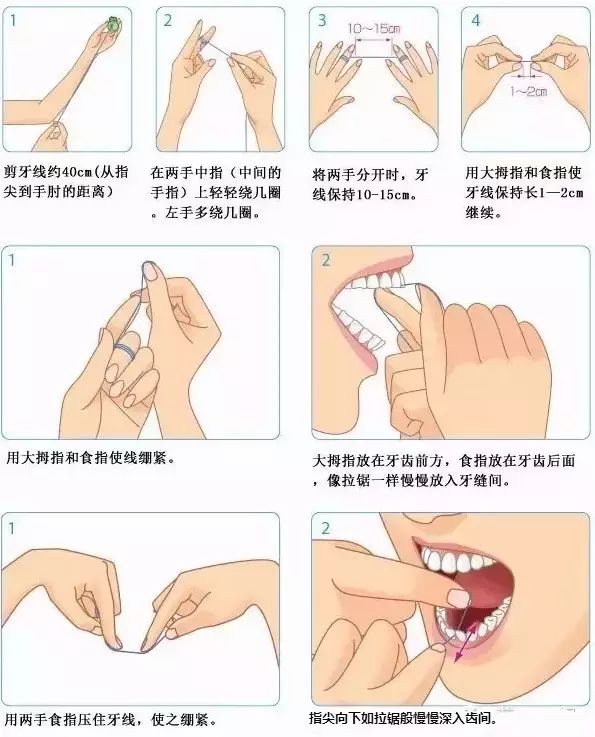 1

剪牙线约40cm(从指尖到手肘的距离)

2

在两手中指（中间的手指）上轻轻绕几圈。左手多绕几圈。

3

10～15cm

将两手分开时，牙线保持10-15cm。

4

1～2cm

用大拇指和食指使牙线保持长1—2cm继续。

1

用大拇指和食指使线绷紧。

2

大拇指放在牙齿前方，食指放在牙齿后面，像拉锯一样慢慢放入牙缝间。

1

用两手食指压住牙线，使之绷紧。

2

指尖向下如拉锯般慢慢深入齿间。