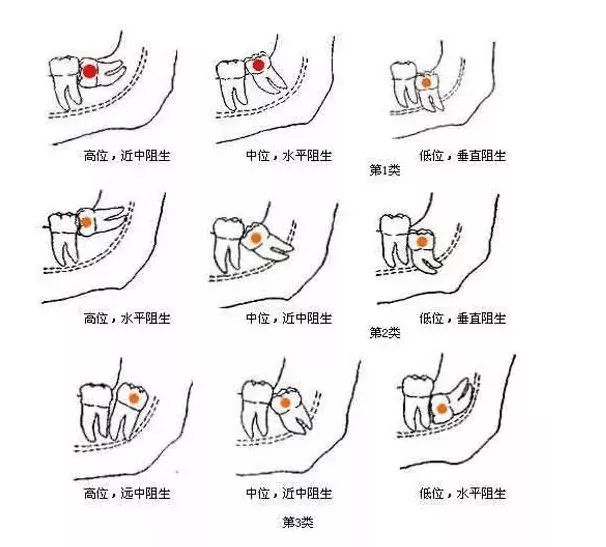 高位，近中阻生

中位，水平阻生

低位，垂直阻生

第1类

高位，水平阻生

中位，近中阻生

低位，垂直阻生

第2类

高位，远中阻生

中位，近中阻生

低位，水平阻生

第3类